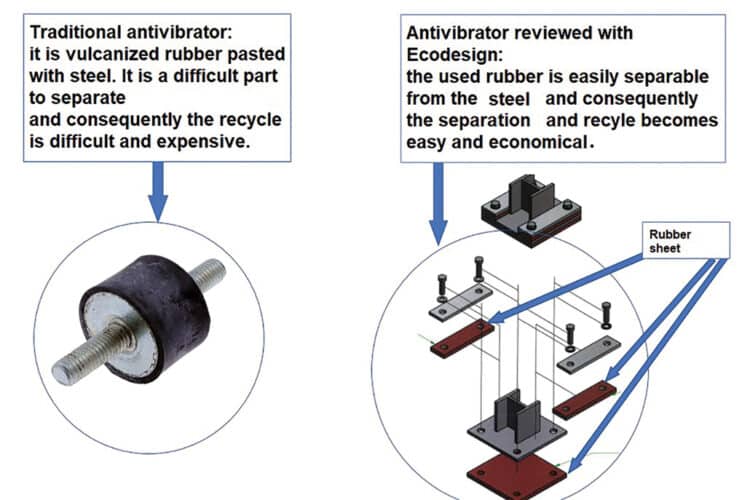 Traditional antivibrator:
it is vulcanized rubber pasted with steel. It is a difficult part to separate
and consequently the recycle is difficult and expensive.

Antivibrator reviewed with Ecodesign:
the used rubber is easily separable from the steel and consequently the separation and recyle becomes easy and economical.

Rubber sheet